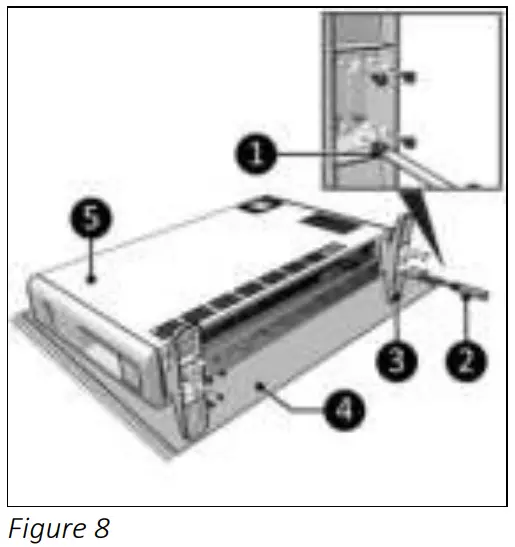 1
5
3
2
4
Figure 8