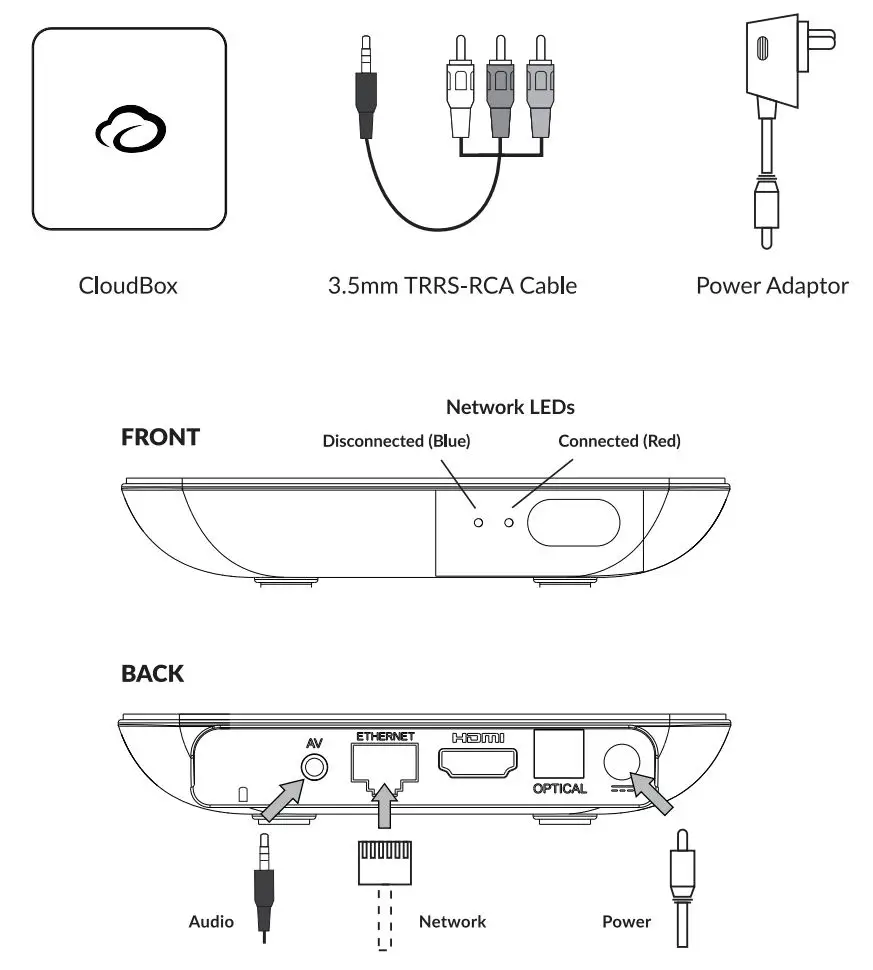 CloudBox

3.5mm TRRS-RCA Cable

Power Adaptor

FRONT

Network LEDs

Disconnected (Blue)

Connected (Red)

BACK

AV

ETHERNET

HDMI

OPTICAL

Audio

Network

Power