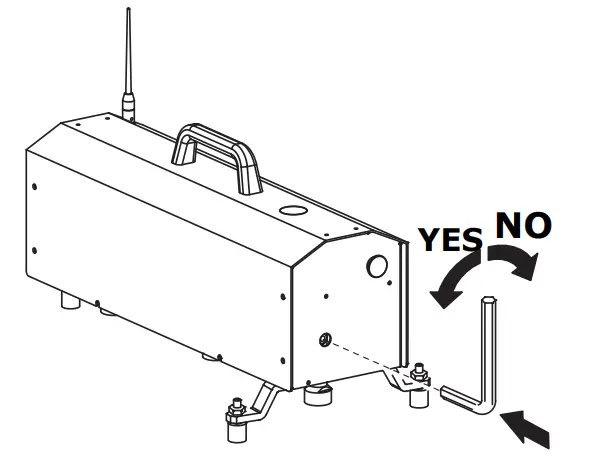 YES NO