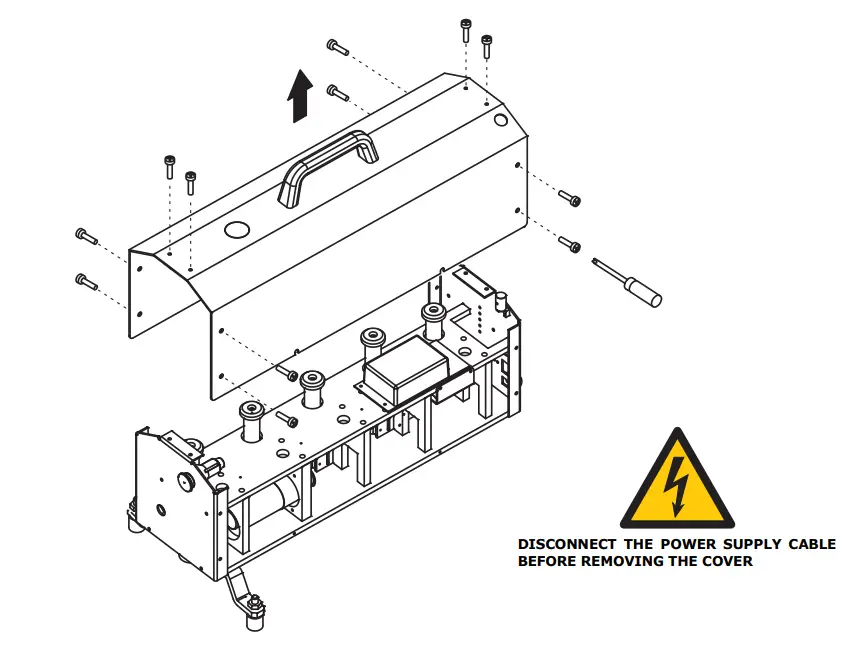 DISCONNECT THE POWER SUPPLY CABLE BEFORE REMOVING THE COVER