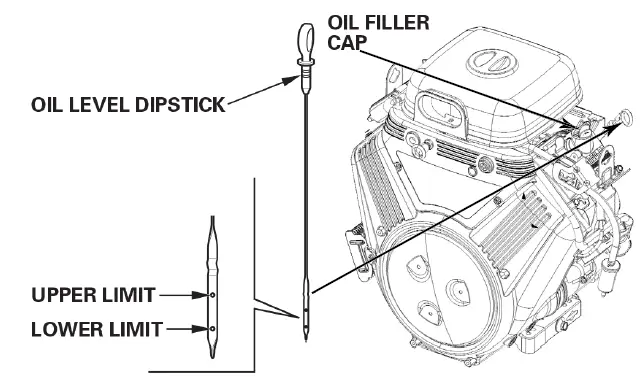 OIL FILLER CAP

OIL LEVEL DIPSTICK

UPPER LIMIT

LOWER LIMIT