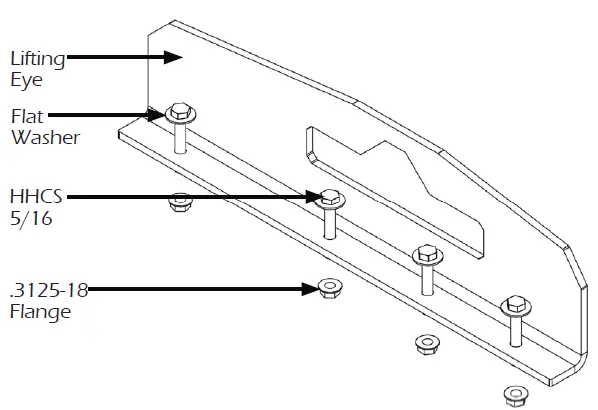 Lifting Eye

Flat Washer

HHCS 5/16

.3125-18 Flange