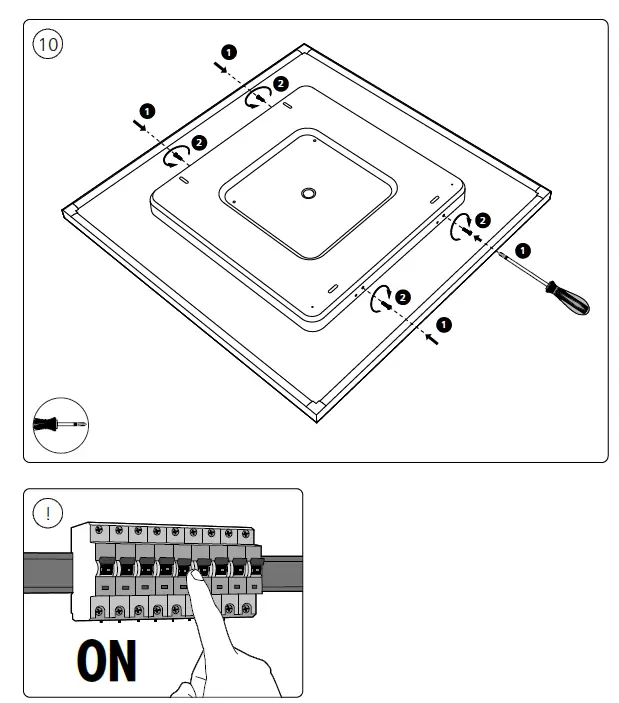 10

1
2
1
2
2
1
2
1

!

ON