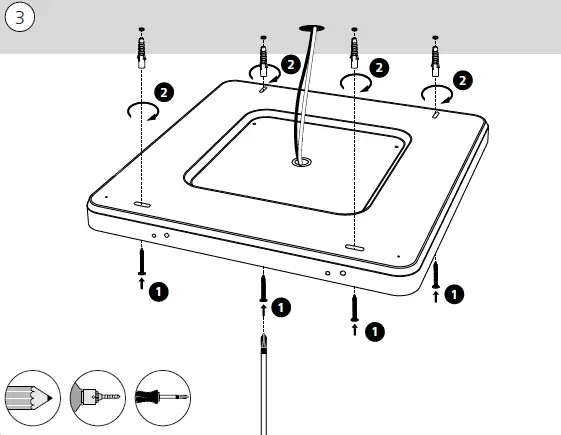 3

2
2
2
2

1
1
1
1