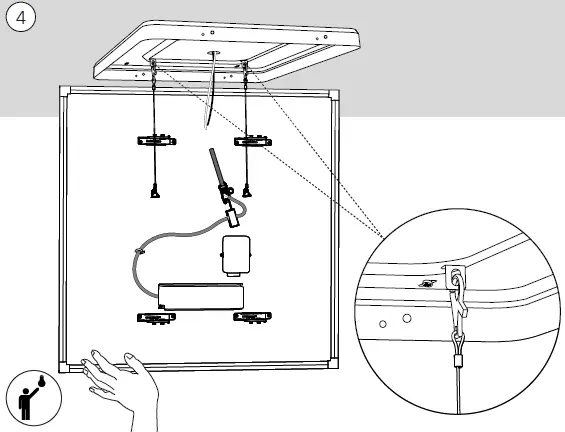 4