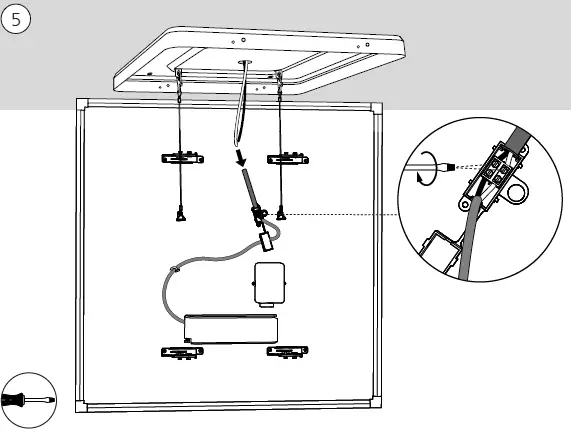 5