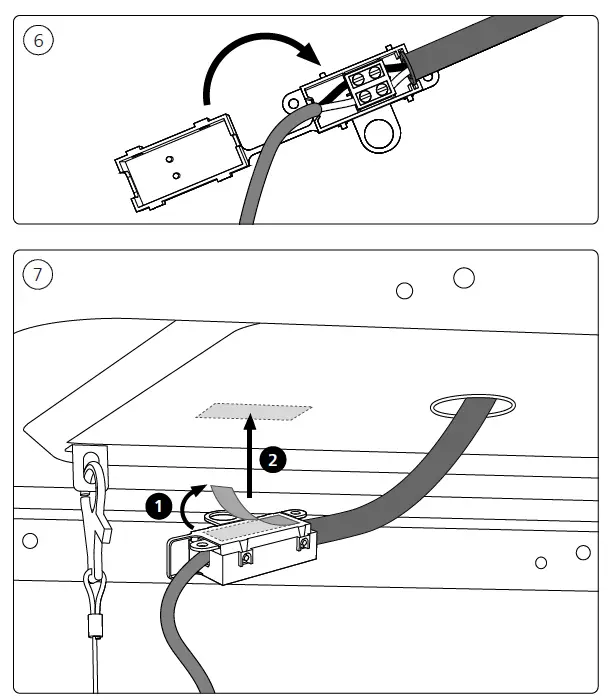 6

7

1

2