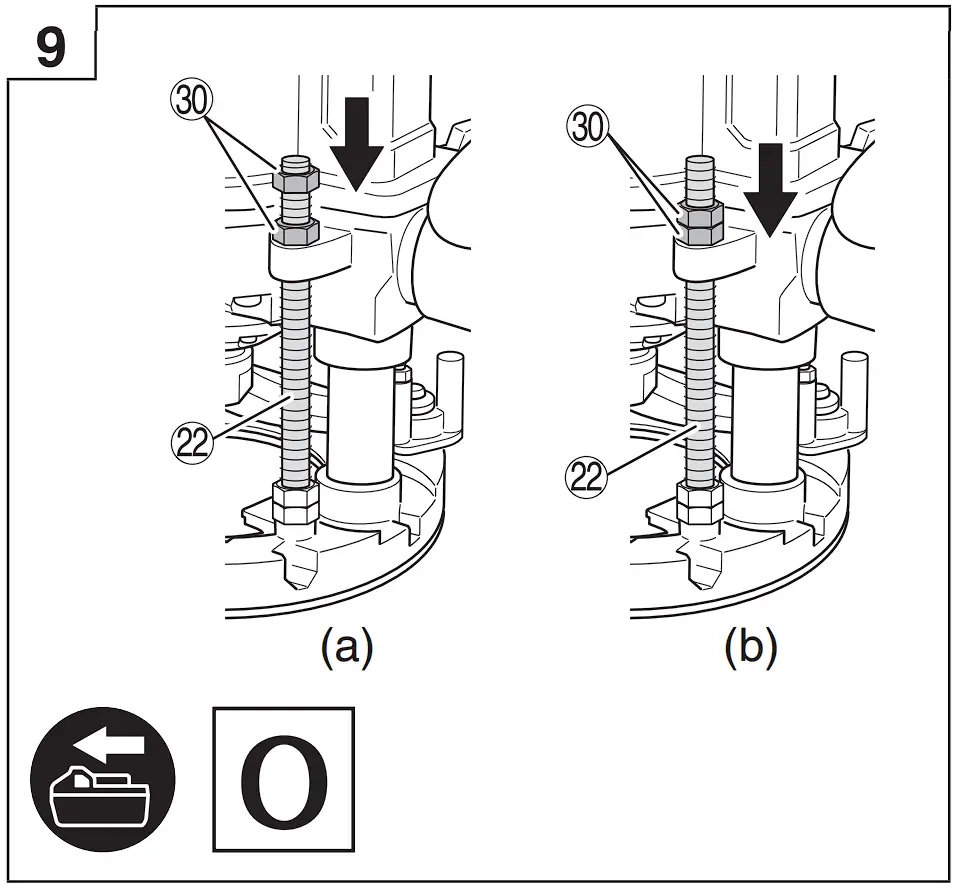 9

30

22

(a)

30

22

(b)

O