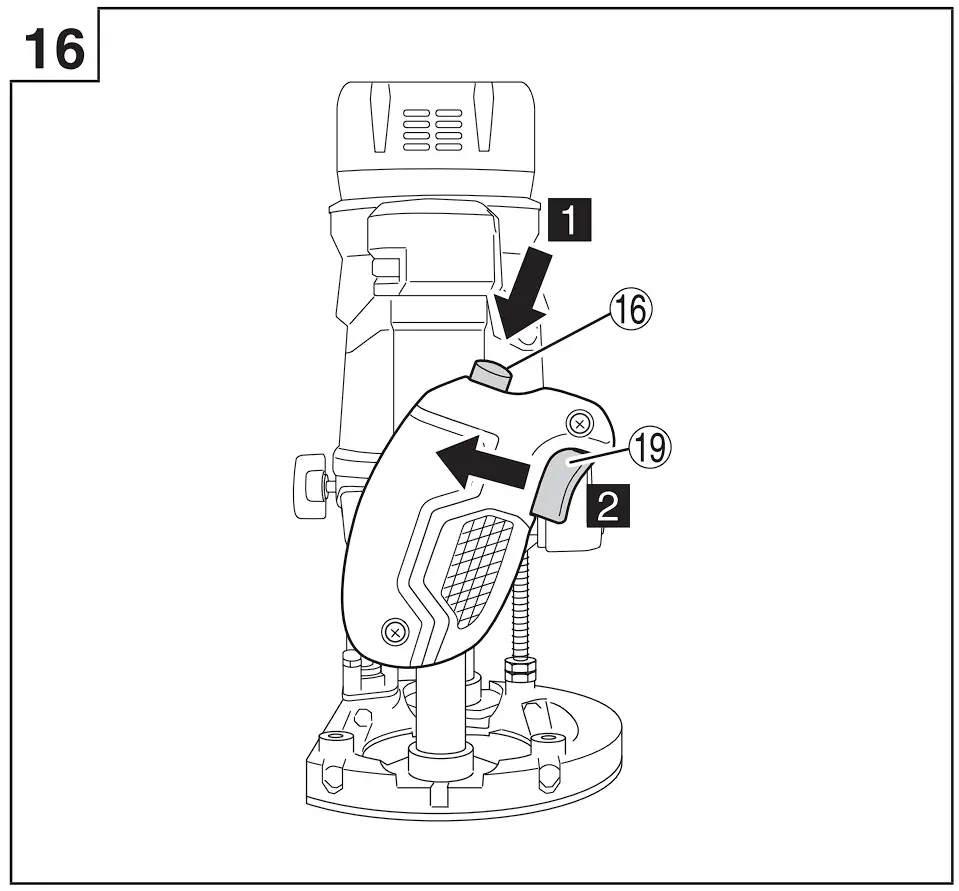 16

1

16

19

2