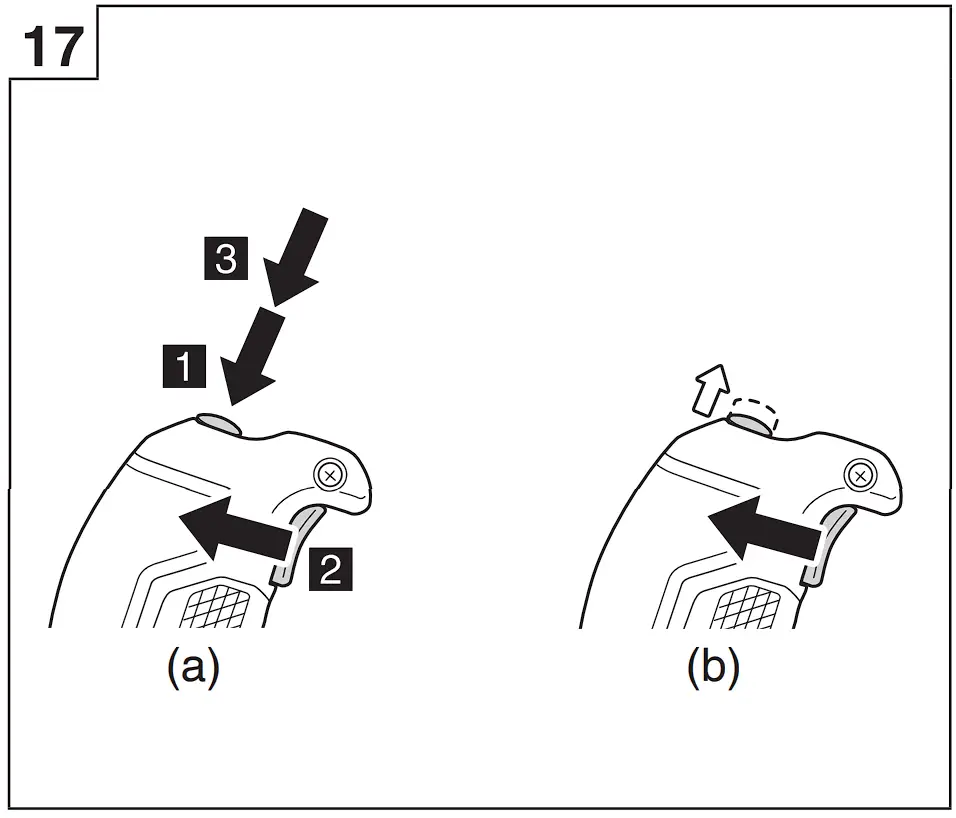 17

3

1

2

(a)

(b)