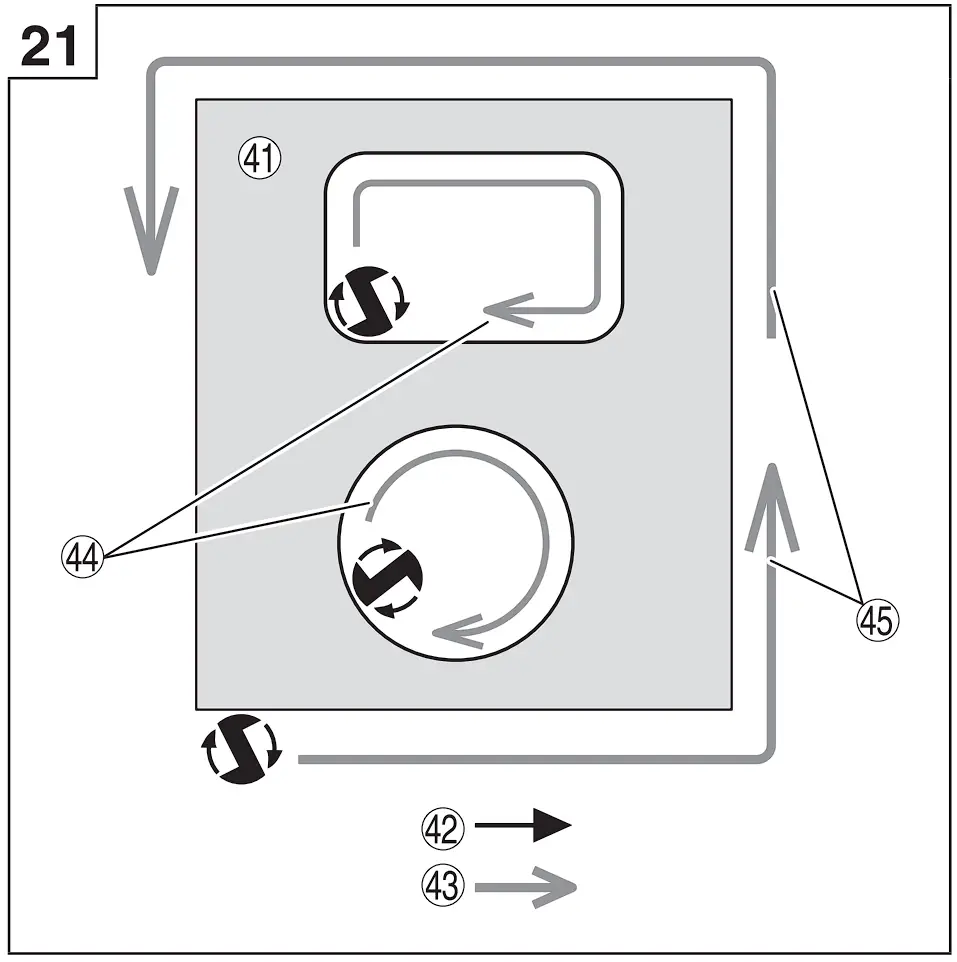 21

41

44

45

42

43