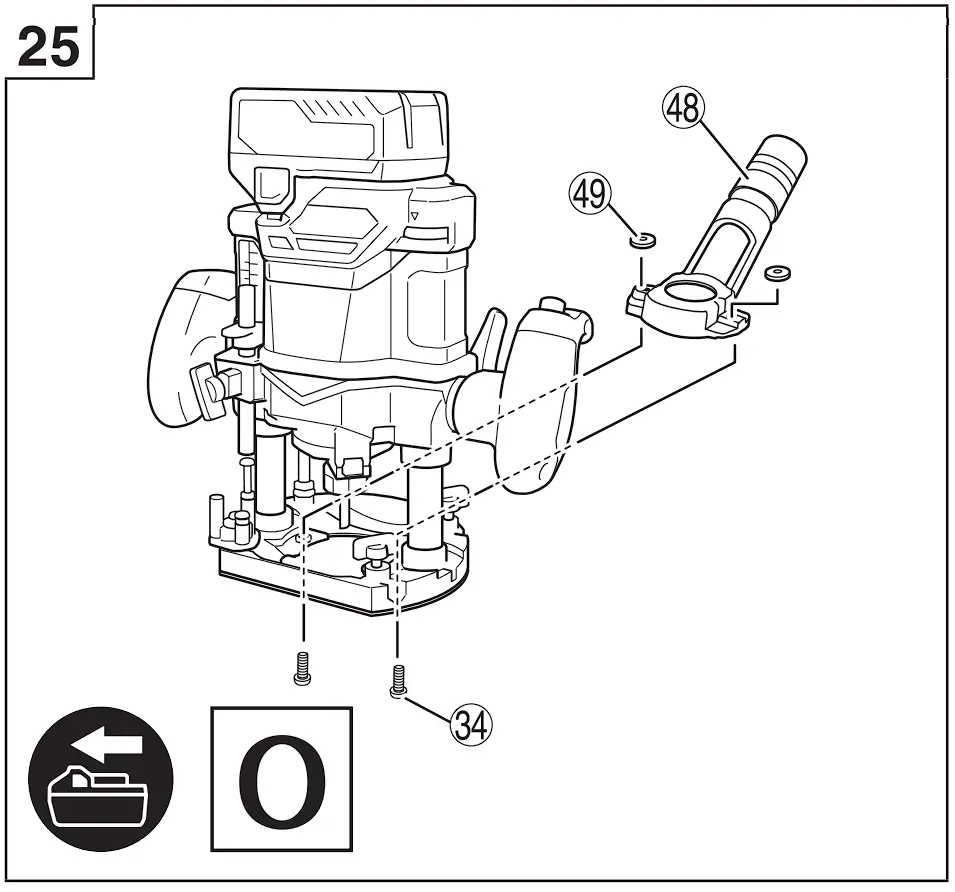 25

48

49

34

O