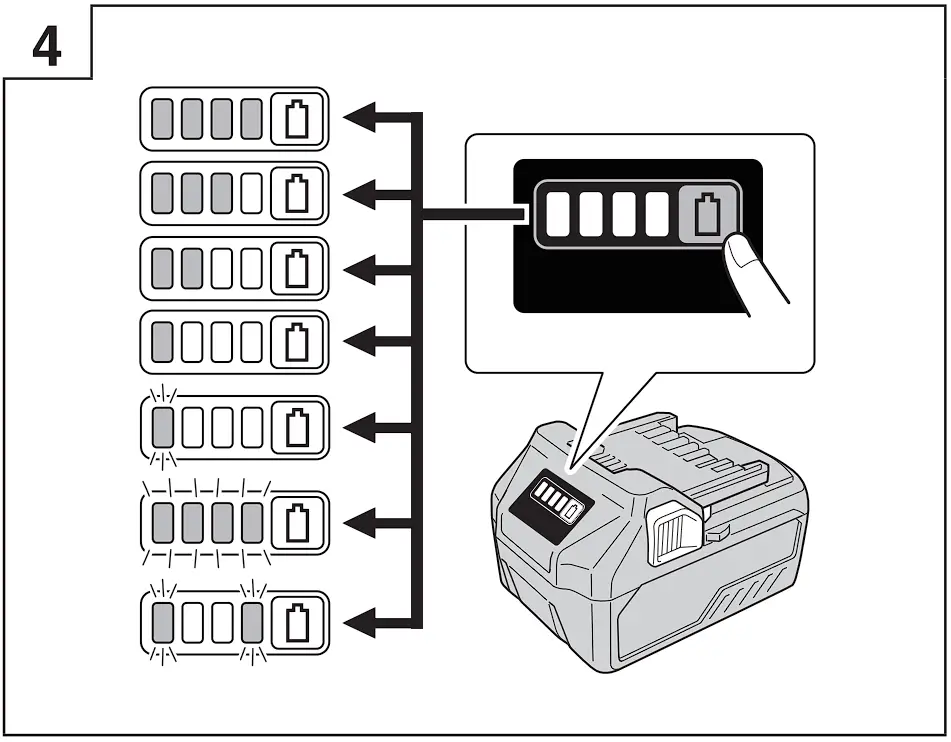 4