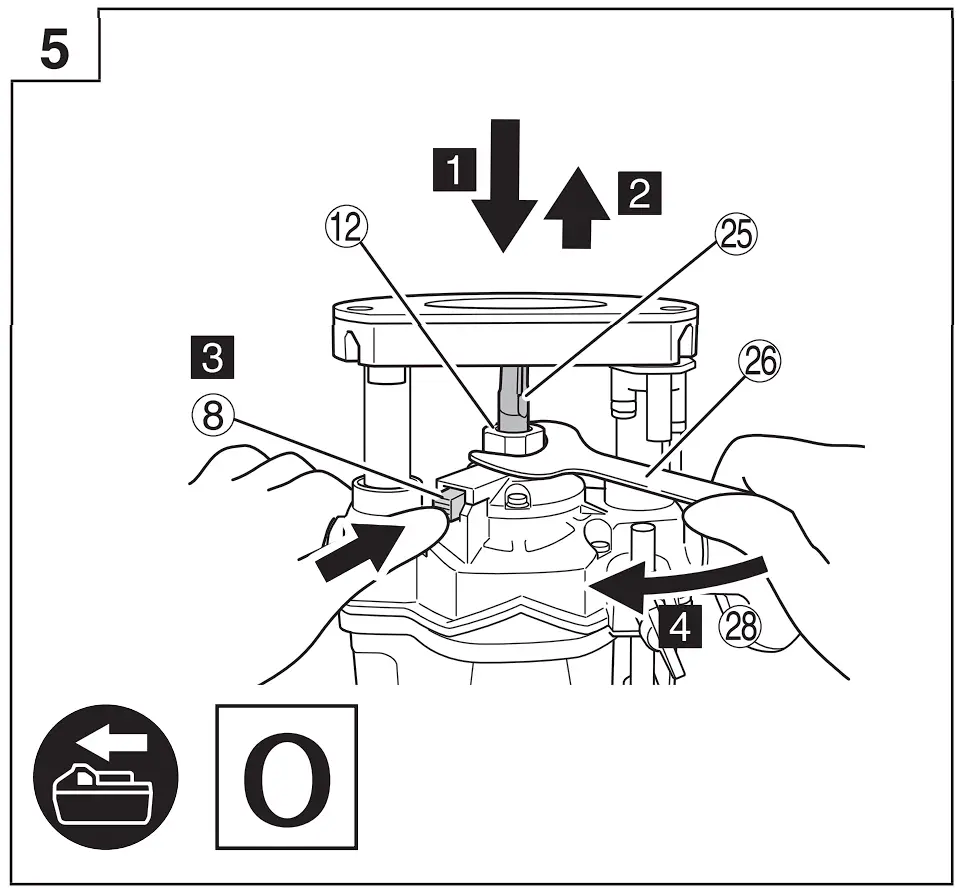 5

1

2

12

25

3

26

8

4

28

O