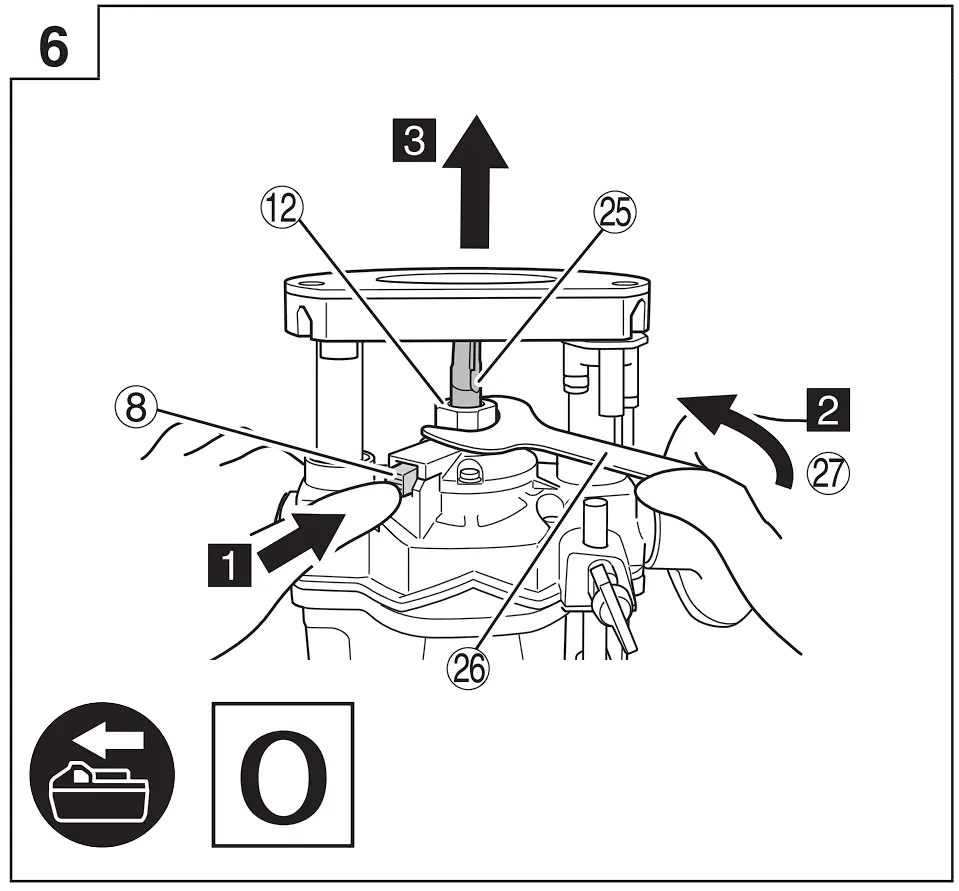 6

3

12

25

8

2

27

1

26

O