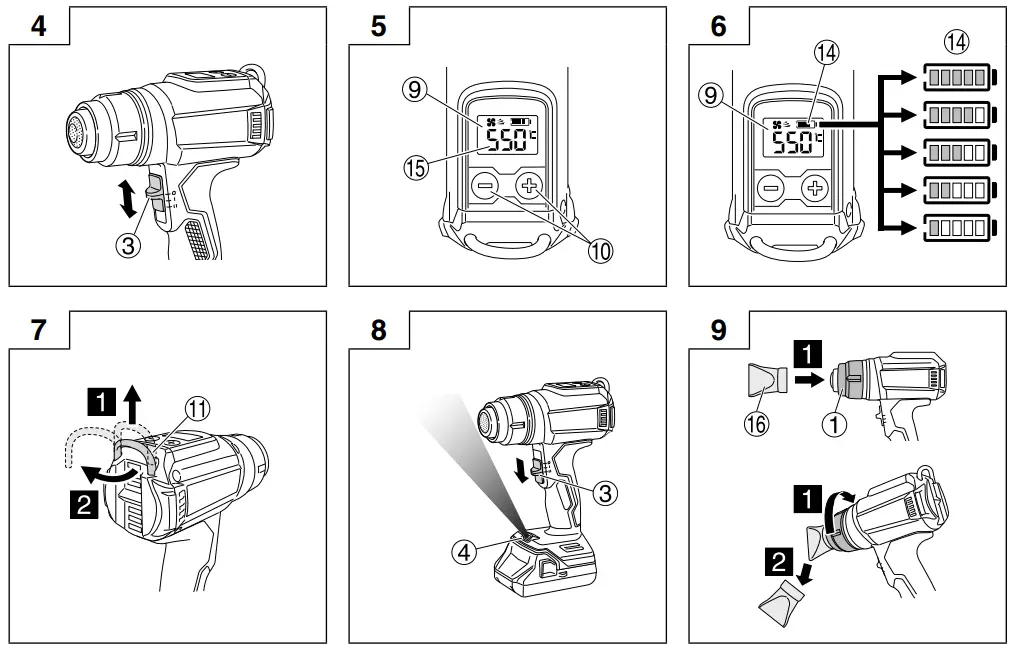 4

③

5

⑨

550℃

⑮

⑩

6

⑨

⑭

550℃

⑭

7

1

⑪

2

8

③

④

9

1

⑯

①

1

2