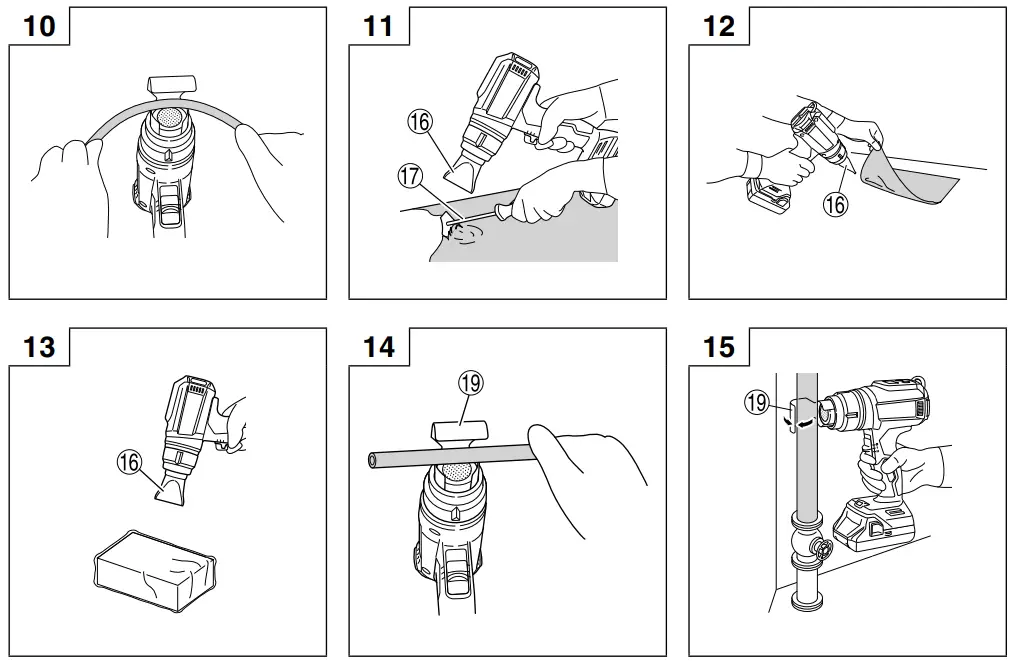 10

11

16

17

12

16

13

16

14

19

15

19