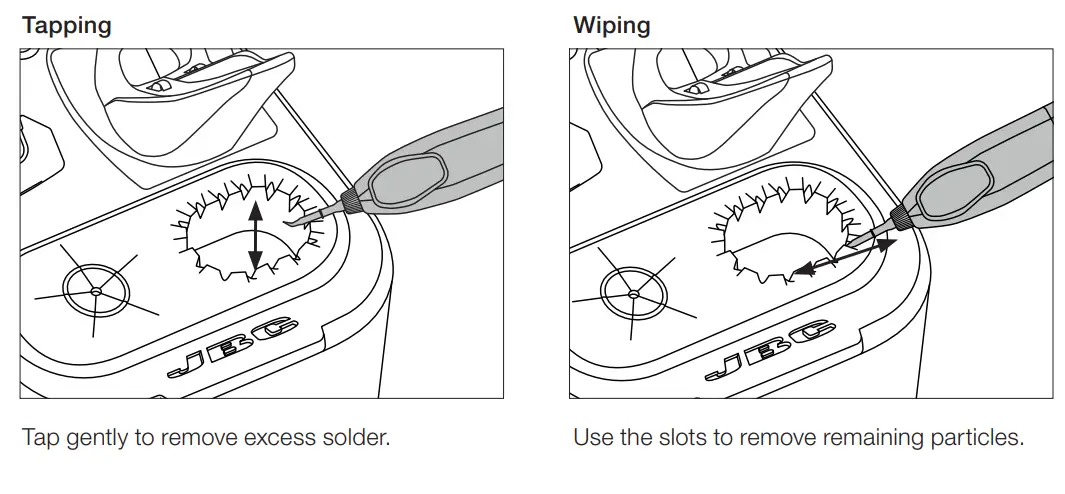 Tapping

JBC

Tap gently to remove excess solder.

Wiping

JBC

Use the slots to remove remaining particles.