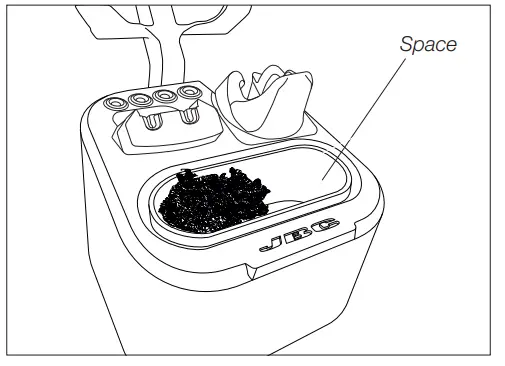 Space

JBC