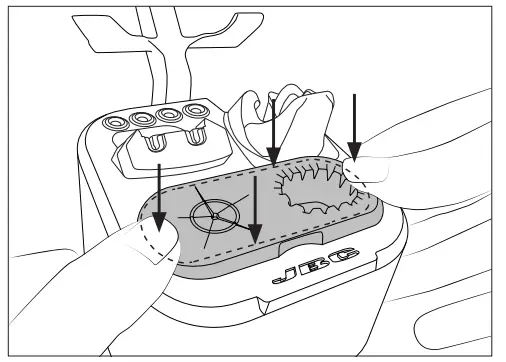 JBC