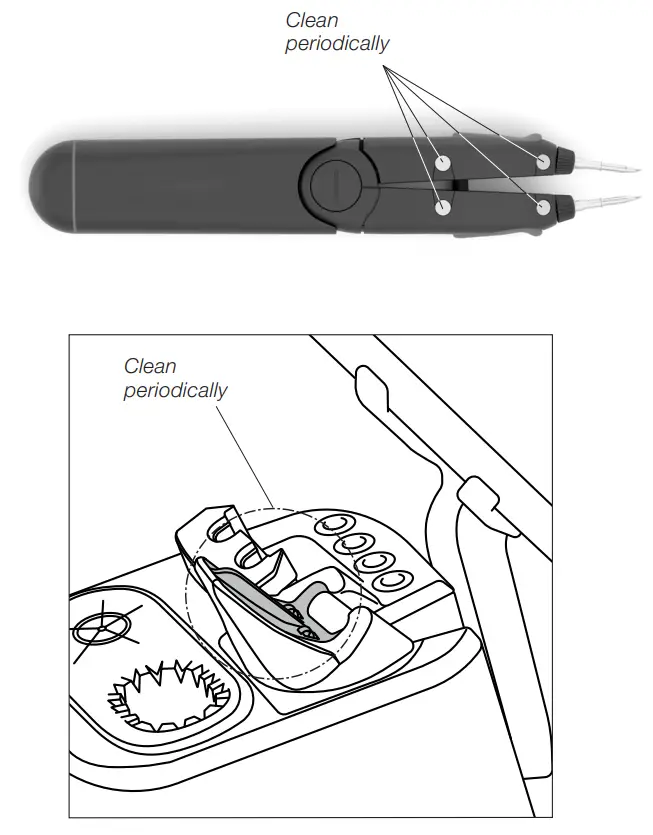 Clean periodically

Clean periodically