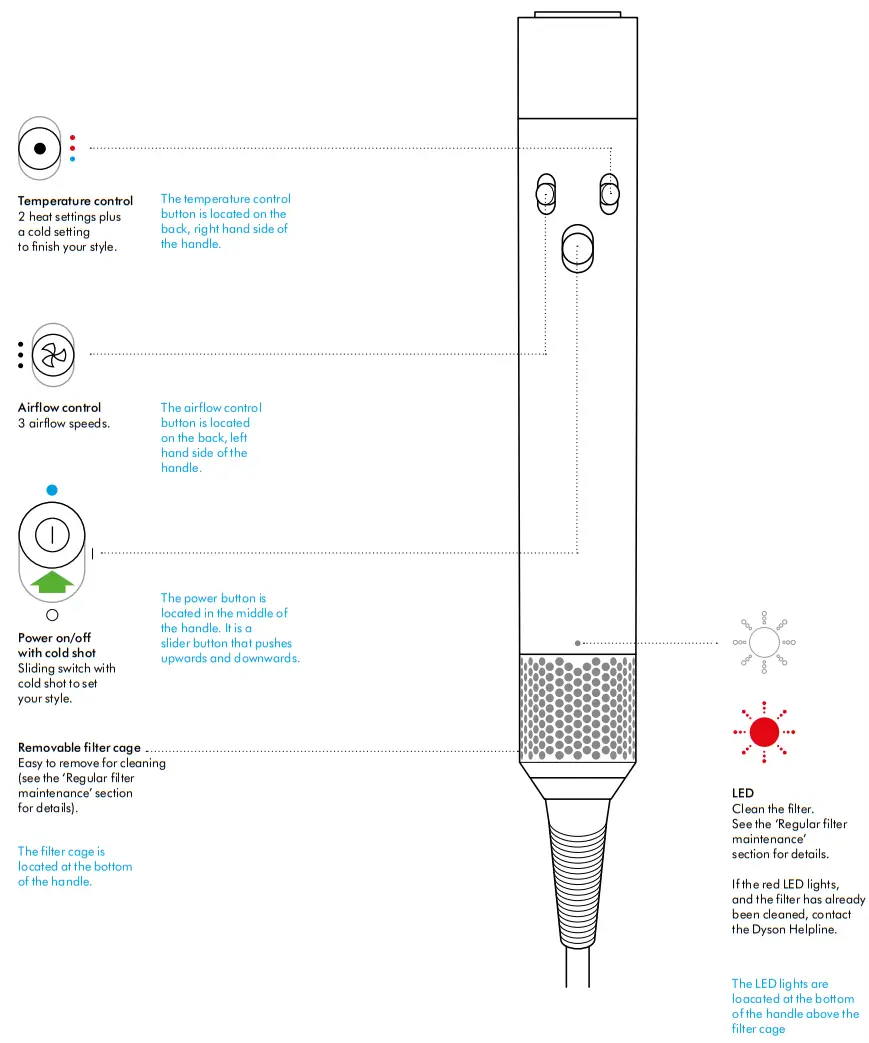 Temperature control
2 heat settings plus a cold setting to finish your style.

The temperature control button is located on the back, right hand side of the handle.

Airflow control
3 airflow speeds.

The airflow control button is located on the back, left hand side of the handle.

Power on/off with cold shot
Sliding switch with cold shot to set your style.

The power button is located in the middle of the handle. It is a slider button that pushes upwards and downwards.

Removable filter cage
Easy to remove for cleaning (see the 'Regular filter maintenance' section for details).

The filter cage is located at the bottom of the handle.

LED
Clean the filter.
See the 'Regular filter maintenance' section for details.

If the red LED lights, and the filter has already been cleaned, contact the Dyson Helpline.

The LED lights are loacated at the bottom of the handle above the filter cage