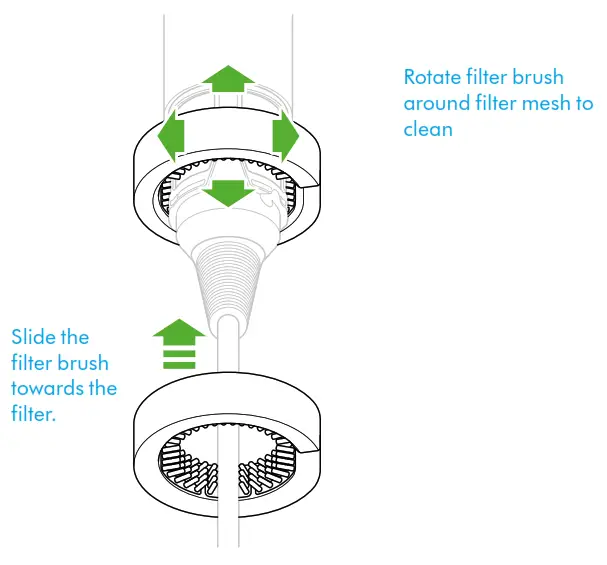 Rotate filter brush around filter mesh to clean

Slide the filter brush towards the filter.