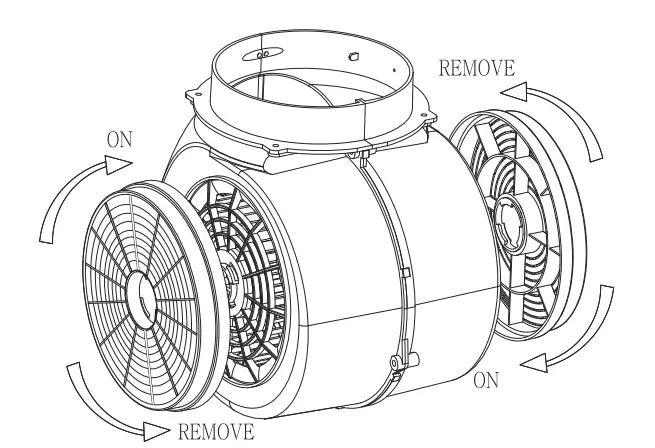 REMOVE

ON

ON

REMOVE