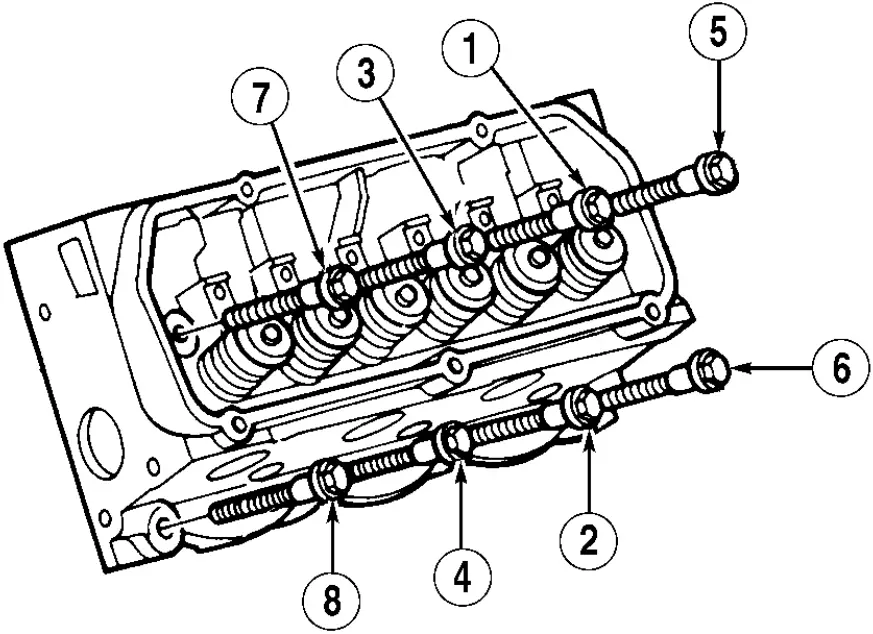 7
3
1
5
6
2
4
8