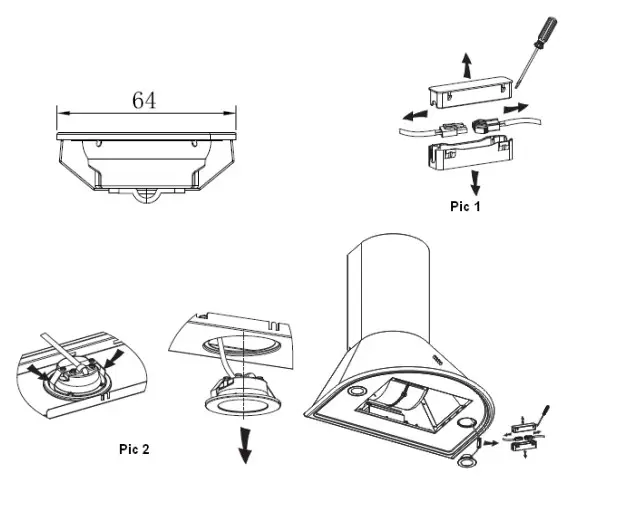 64

Pic 1

Pic 2