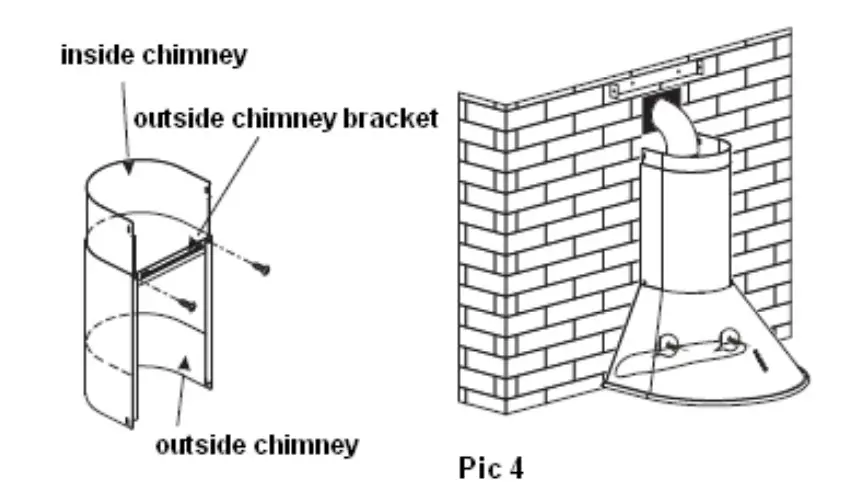 inside chimney

outside chimney bracket

outside chimney

Pic 4