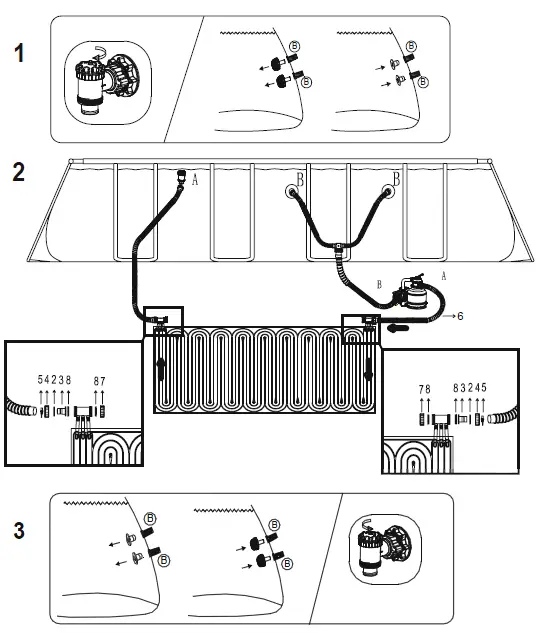 1

B
B

B
B

2

A
B
B
B
A
6

5 4 2 3 8
8 7

7 8
8 3 2 4 5

3

B
B

B
B