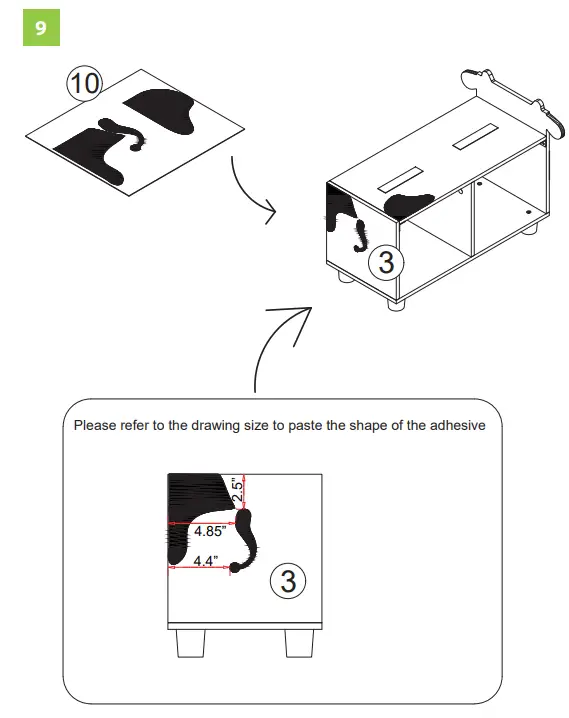 9

10

3

Please refer to the drawing size to paste the shape of the adhesive

2.5"

4.85"

4.4"

3