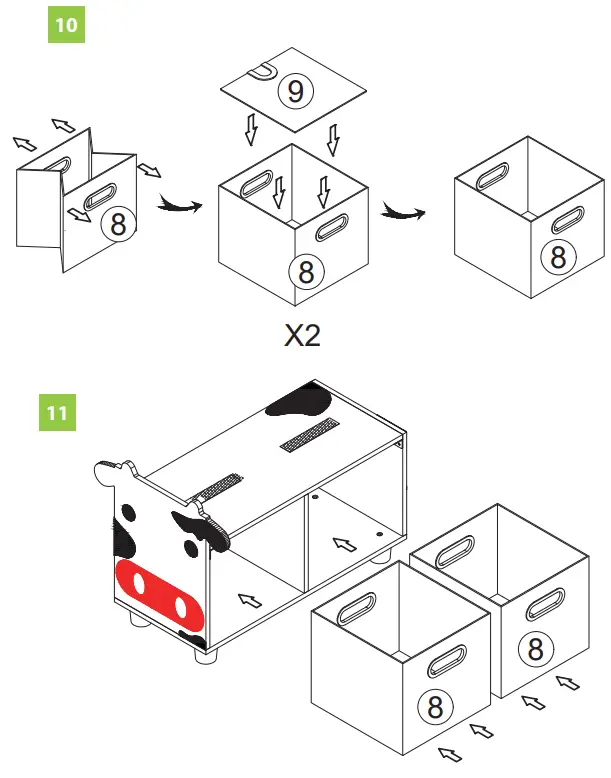 10

9

8

8

8

X2

11

8

8