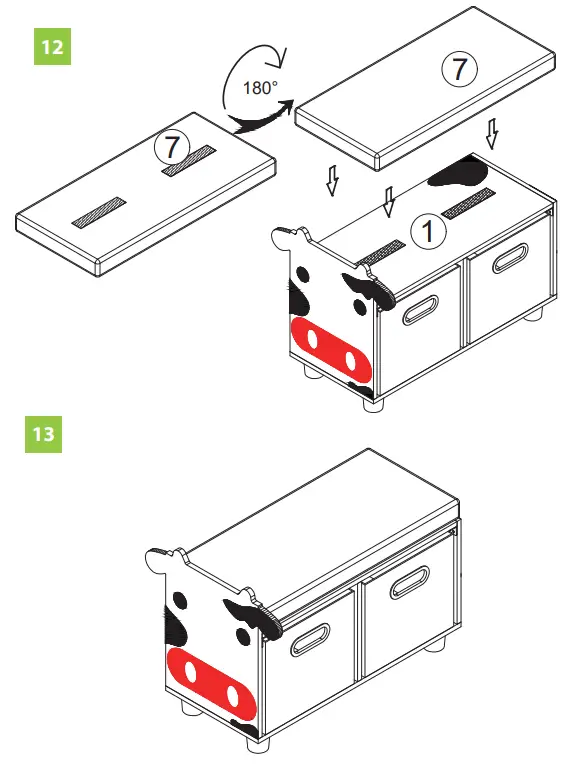 12

180°

7

7

1

13