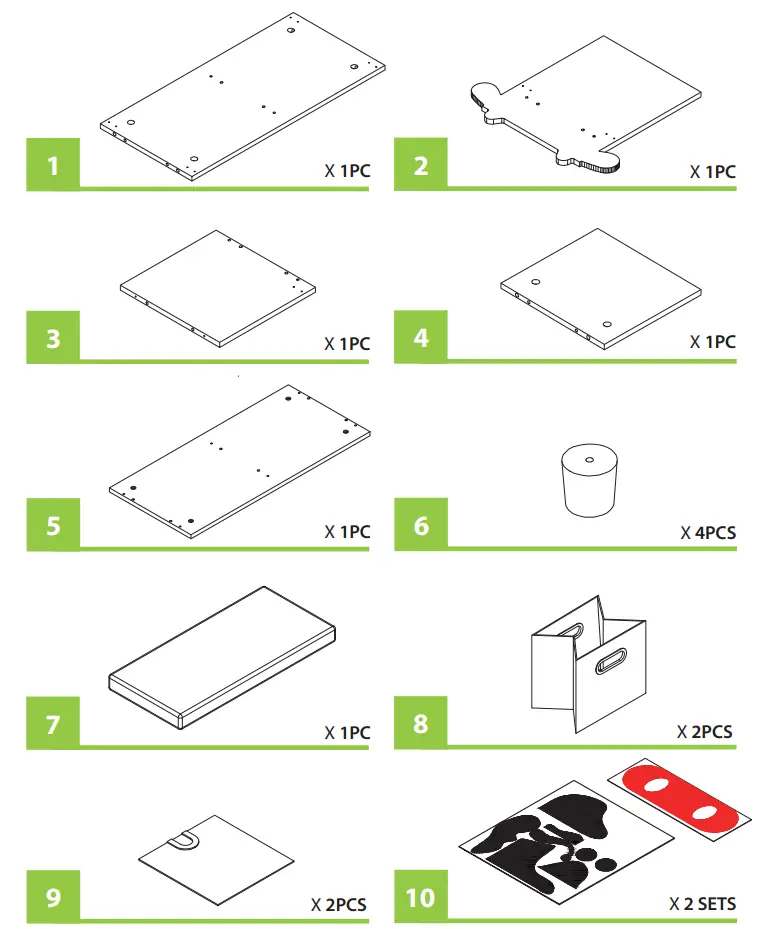 1
X 1PC

2
X 1PC

3
X 1PC

4
X 1PC

5
X 1PC

6
X 4PCS

7
X 1PC

8
X 2PCS

9
X 2PCS

10
X 2 SETS