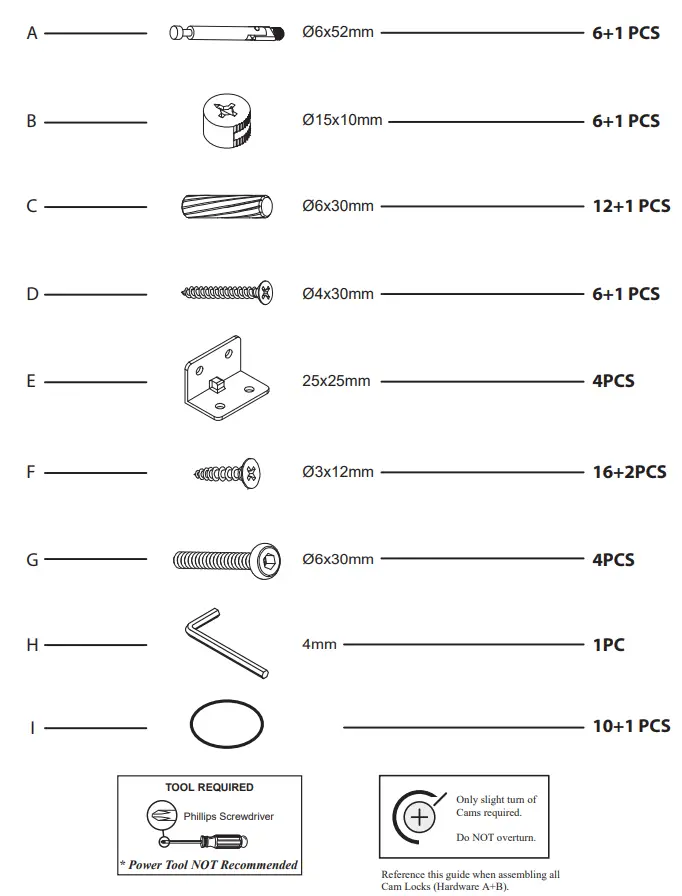 A Ø6x52mm 6+1 PCS

B Ø15x10mm 6+1 PCS

C Ø6x30mm 12+1 PCS

D Ø4x30mm 6+1 PCS

E 25x25mm 4PCS

F Ø3x12mm 16+2PCS

G Ø6x30mm 4PCS

H 4mm 1PC

I 10+1 PCS

TOOL REQUIRED

Phillips Screwdriver

* Power Tool NOT Recommended

Only slight turn of Cams required.

Do NOT overturn.

Reference this guide when assembling all Cam Locks (Hardware A+B).