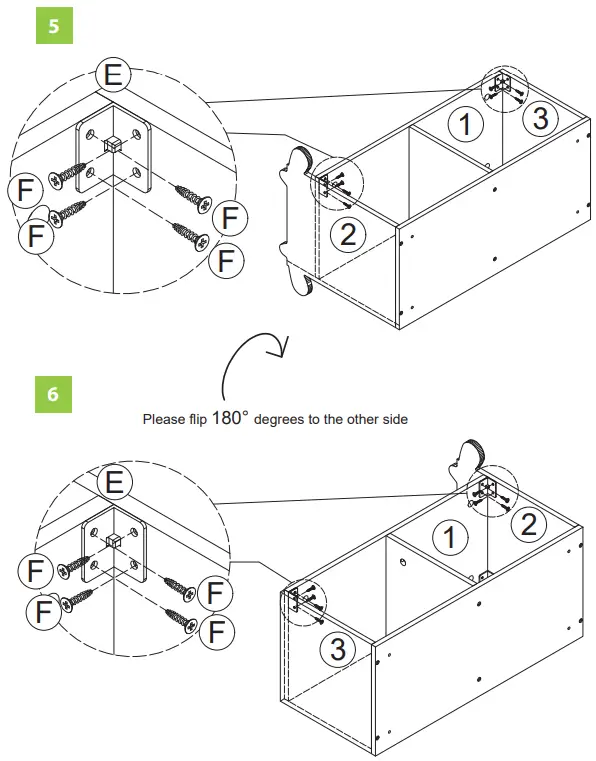 5

E

F

F

F

F

1

3

2

6

Please flip 180° degrees to the other side

E

F

F

F

F

1

2

3