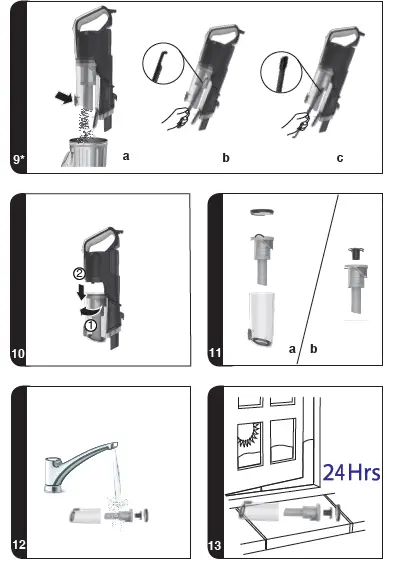 9*
a
b
c

10
②
①

11
a
b

12

13
24 Hrs