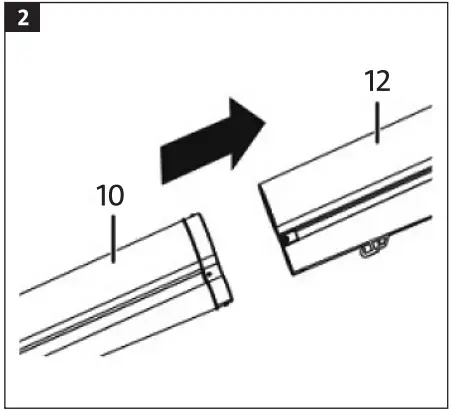 2

12

10