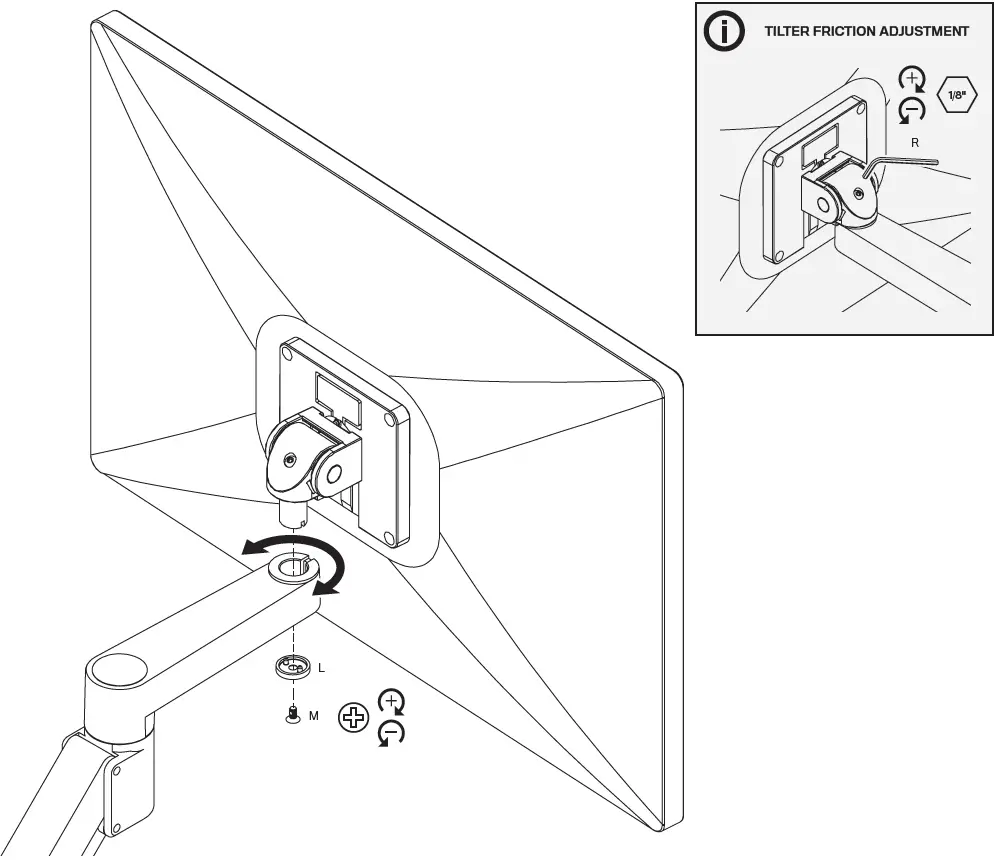 TILTER FRICTION ADJUSTMENT

1/8"

R

L

M