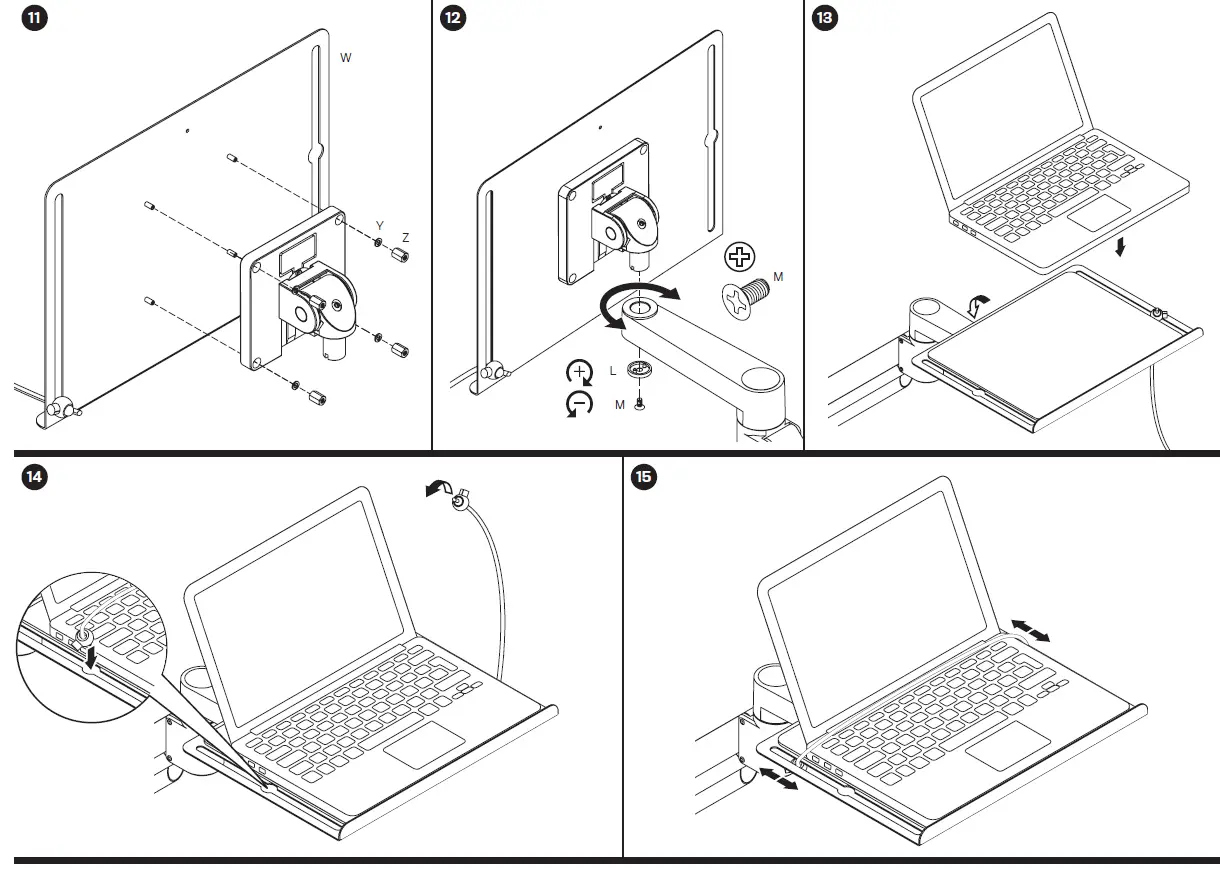 11

W

Y

Z

12

M

L

M

13

14

15