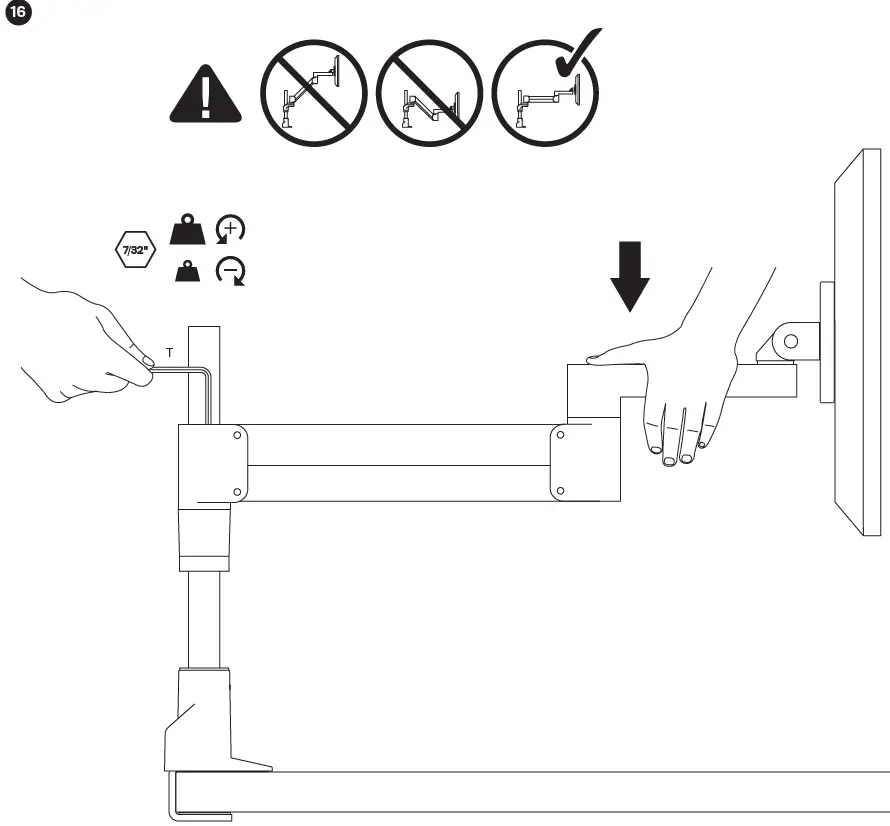 16

7/32"

T