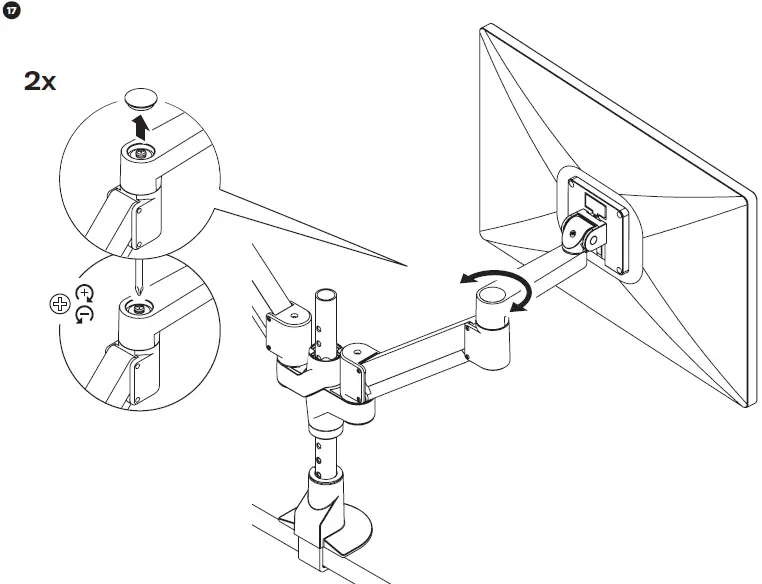 17

2x

+

-