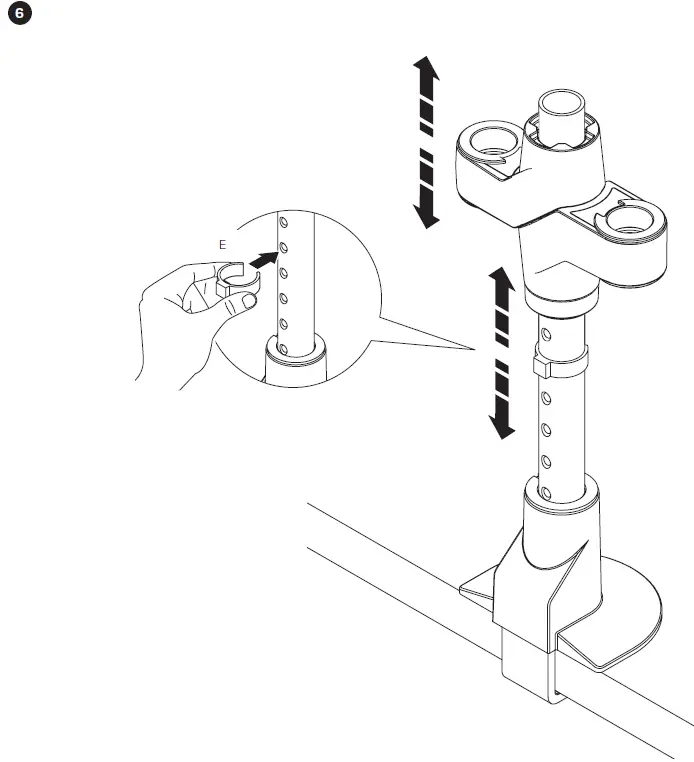 6

E