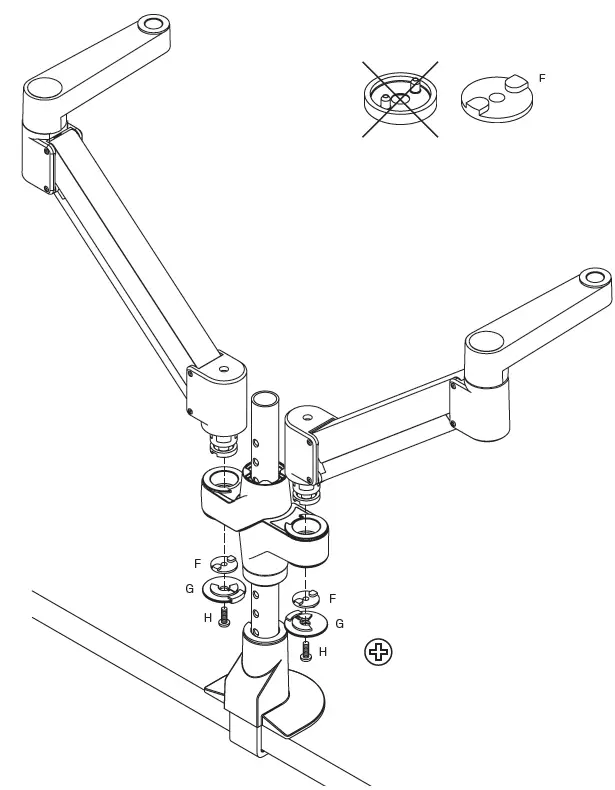 F

F
G
H

F
G
H