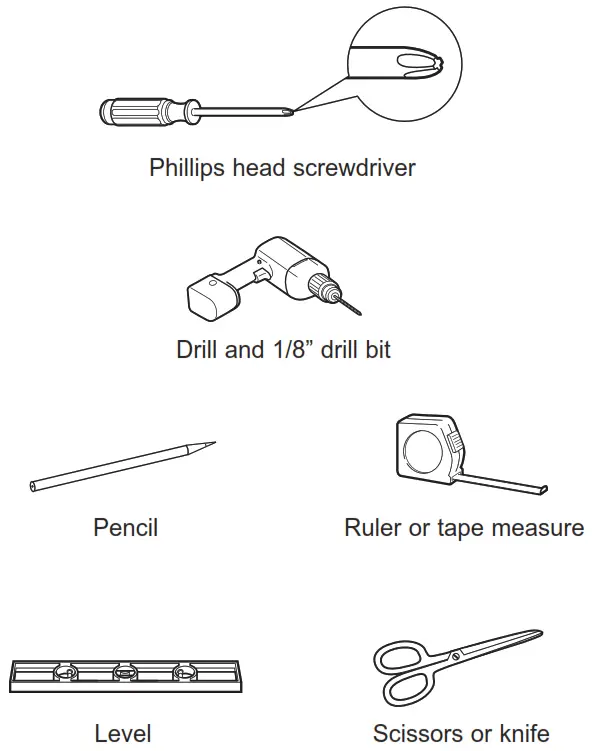 Phillips head screwdriver

Drill and 1/8” drill bit

Pencil

Ruler or tape measure

Level

Scissors or knife