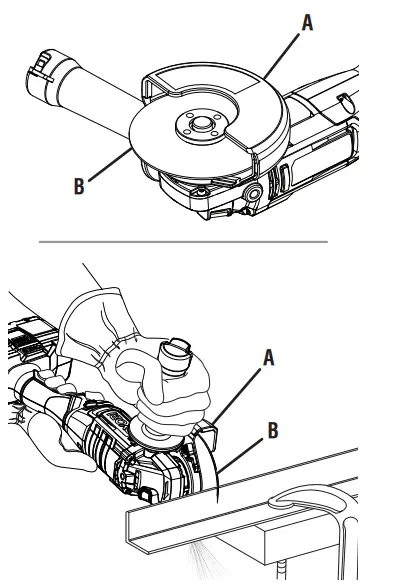 A
B
A
B