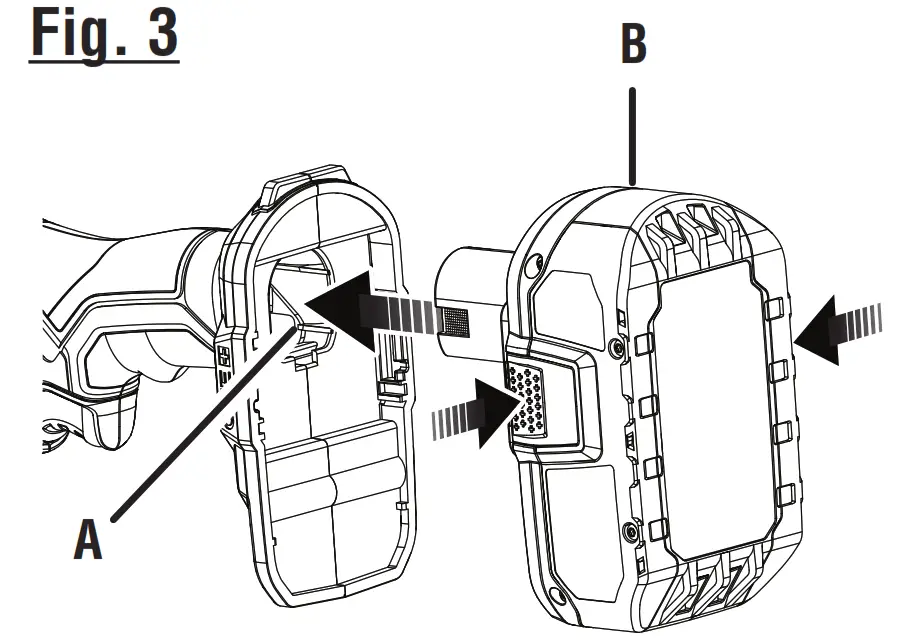 Fig. 3

B

A