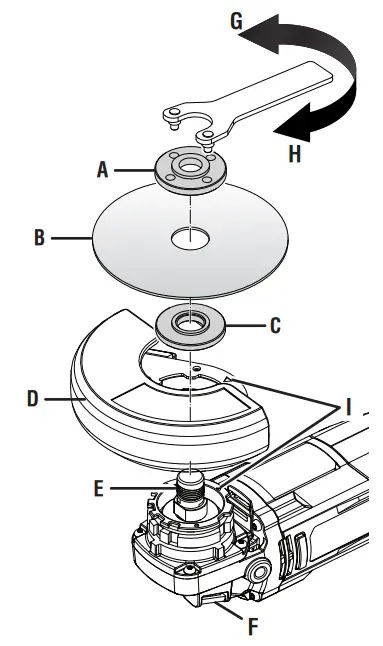 G
H
A
B
C
D
I
E
F